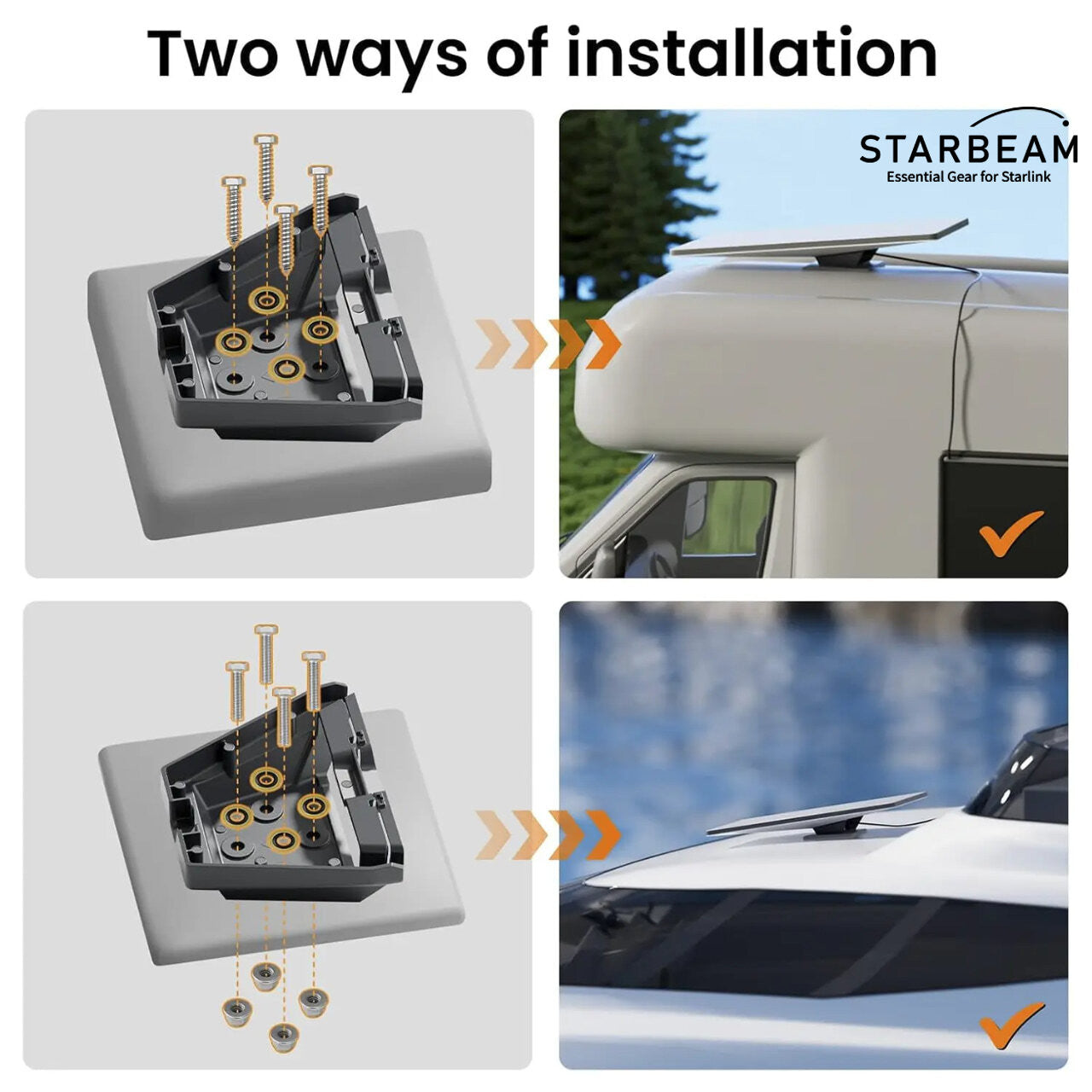 Two ways of installation

STARBEAM
Essential Gear for Starlink