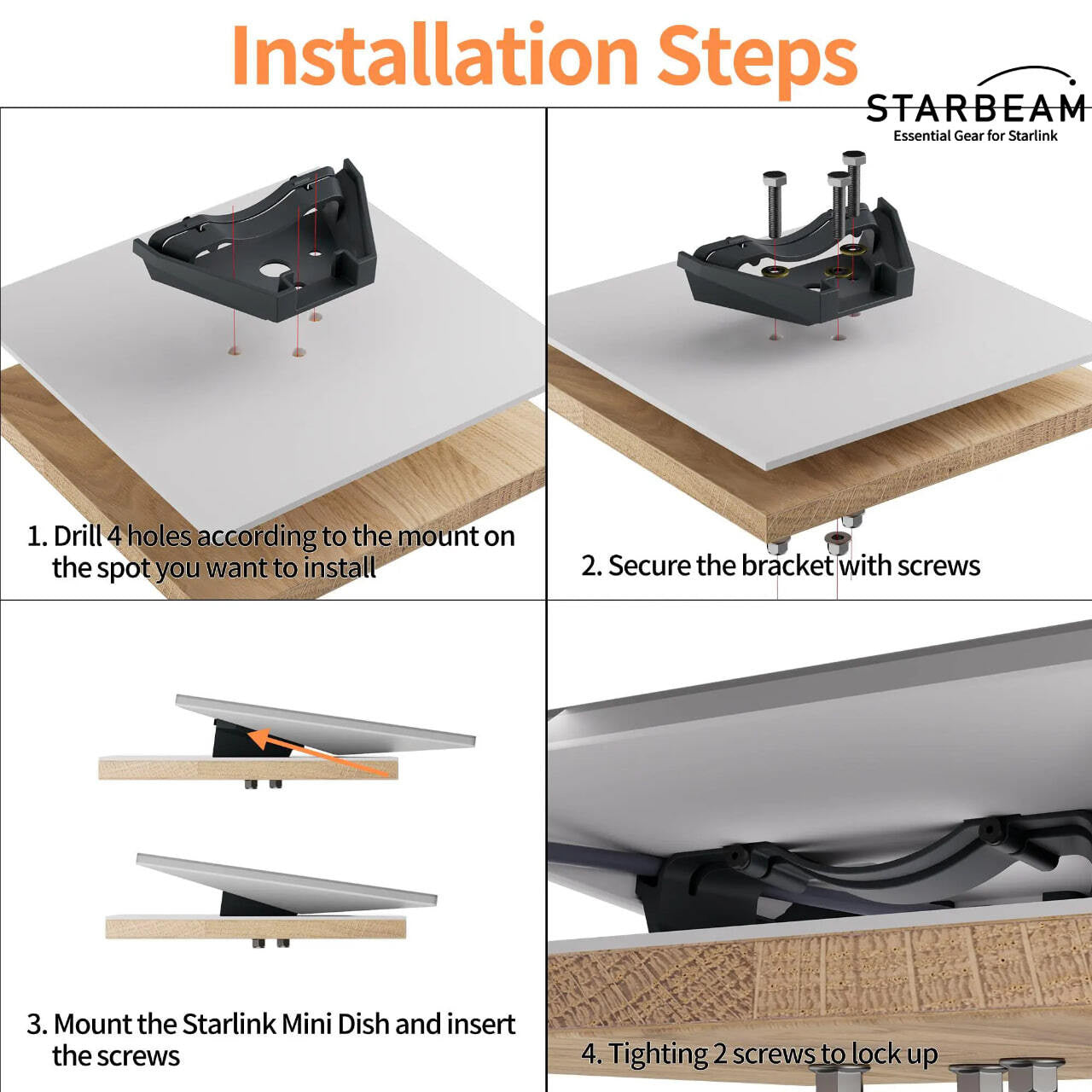 Installation Steps

STARBEAM
Essential Gear for Starlink

1. Drill 4 holes according to the mount on the spot you want to install

2. Secure the bracket with screws

3. Mount the Starlink Mini Dish and insert the screws

4. Tighting 2 screws to lock up