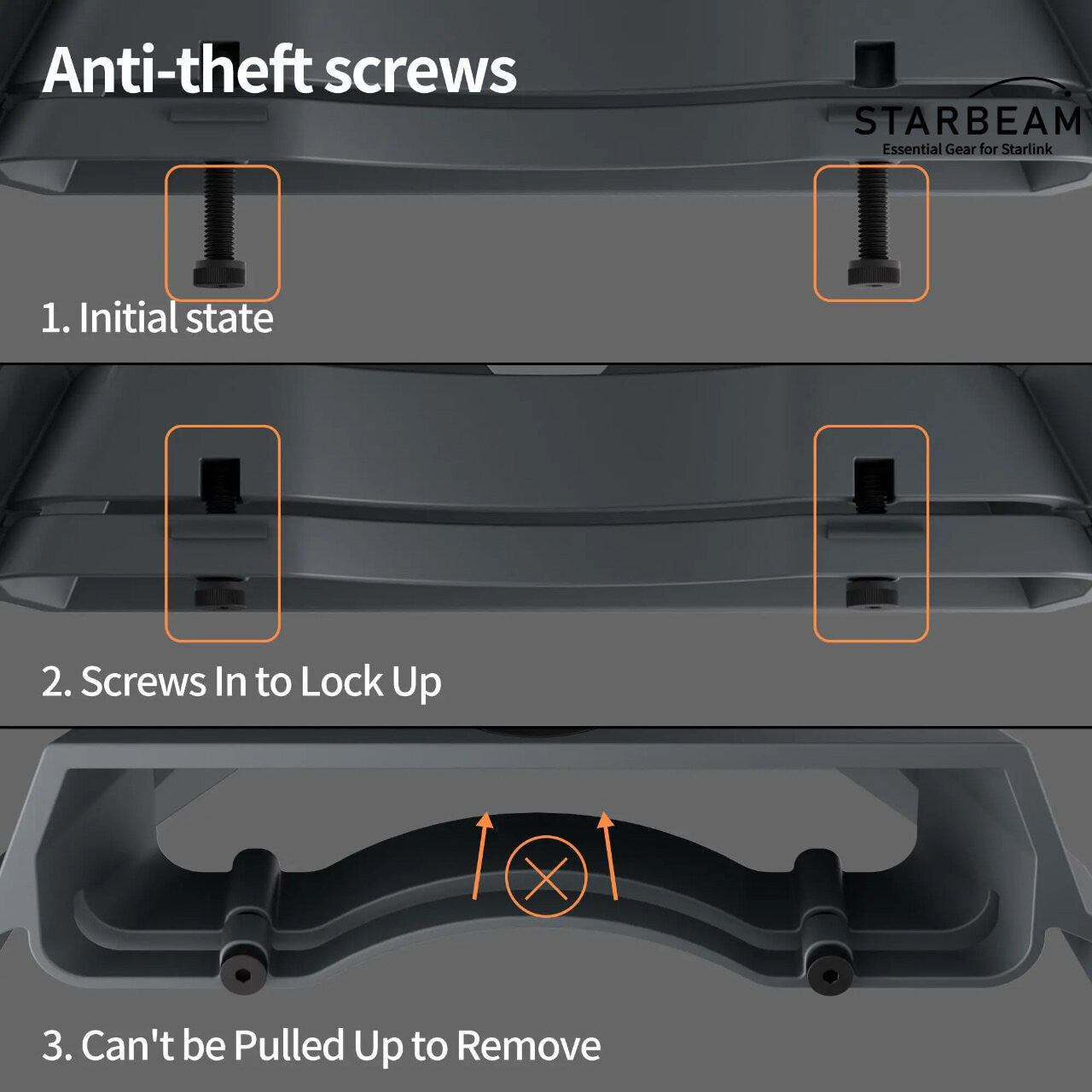 Anti-theft screws

STARBEAM
Essential Gear for Starlink

1. Initial state

2. Screws In to Lock Up

3. Can't be Pulled Up to Remove