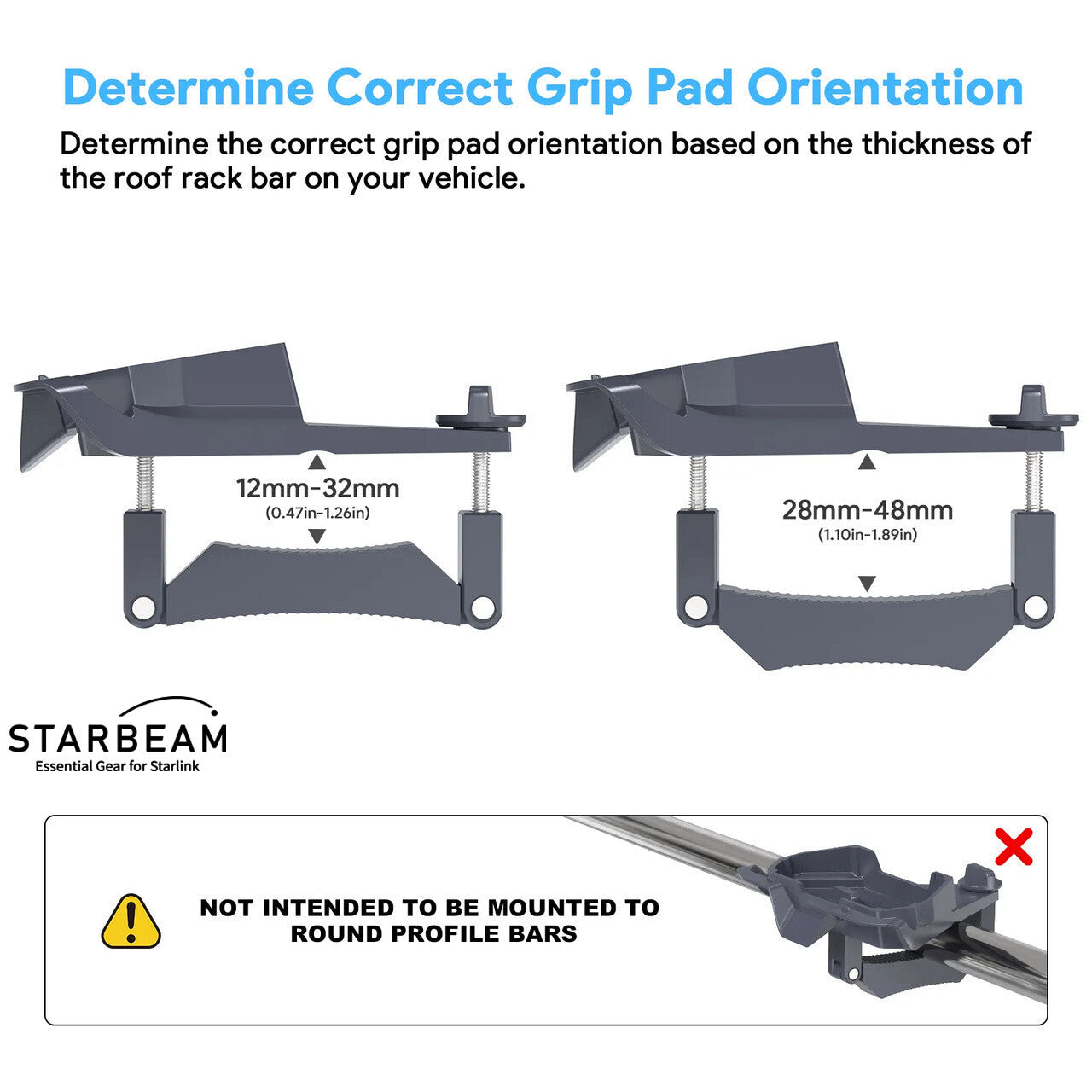 Determine Correct Grip Pad Orientation

Determine the correct grip pad orientation based on the thickness of the roof rack bar on your vehicle.

12mm-32mm
(0.47in-1.26in)

28mm-48mm
(1.10in-1.89in)

STARBEAM
Essential Gear for Starlink

NOT INTENDED TO BE MOUNTED TO ROUND PROFILE BARS